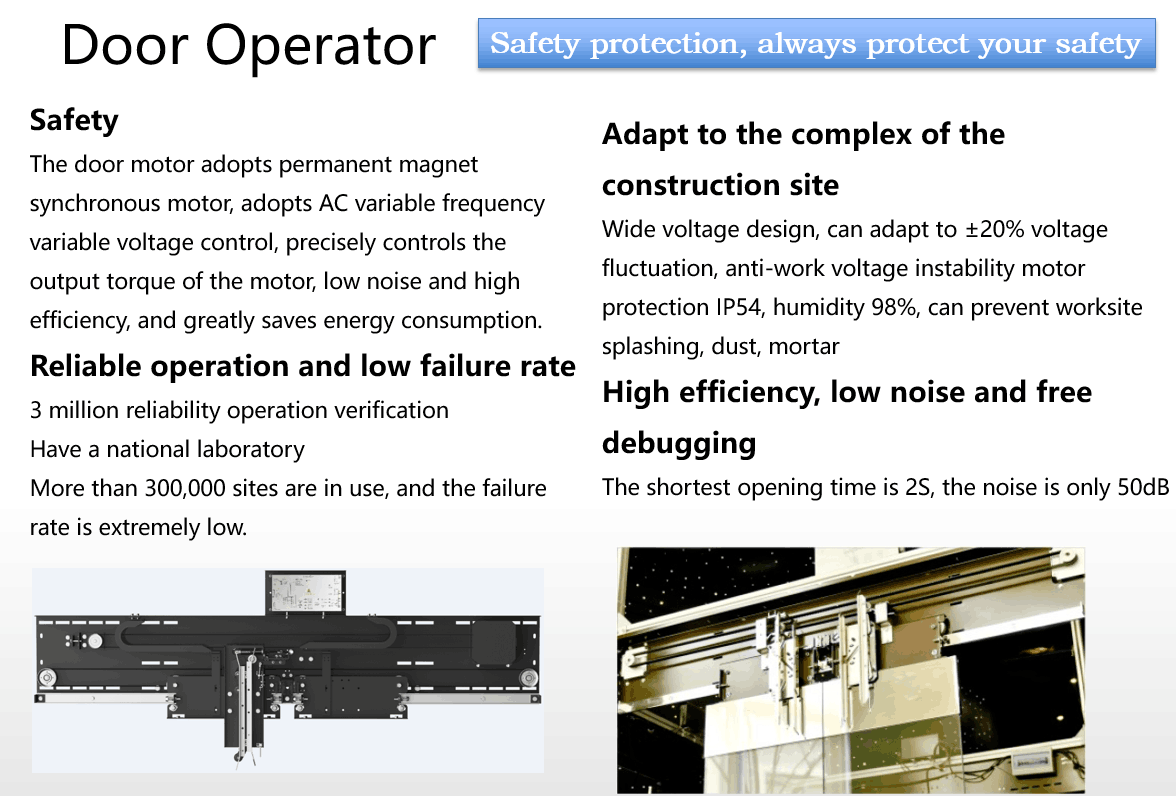 Door Operator

Safety protection, always protect your safety

Safety

The door motor adopts permanent magnet synchronous motor, adopts AC variable frequency variable voltage control, precisely controls the output torque of the motor, low noise and high efficiency, and greatly saves energy consumption.

Reliable operation and low failure rate

3 million reliability operation verification
Have a national laboratory
More than 300,000 sites are in use, and the failure rate is extremely low.

Adapt to the complex of the construction site

Wide voltage design, can adapt to ±20% voltage fluctuation, anti-work voltage instability motor protection IP54, humidity 98%, can prevent worksite splashing, dust, mortar

High efficiency, low noise and free debugging

The shortest opening time is 2S, the noise is only 50dB